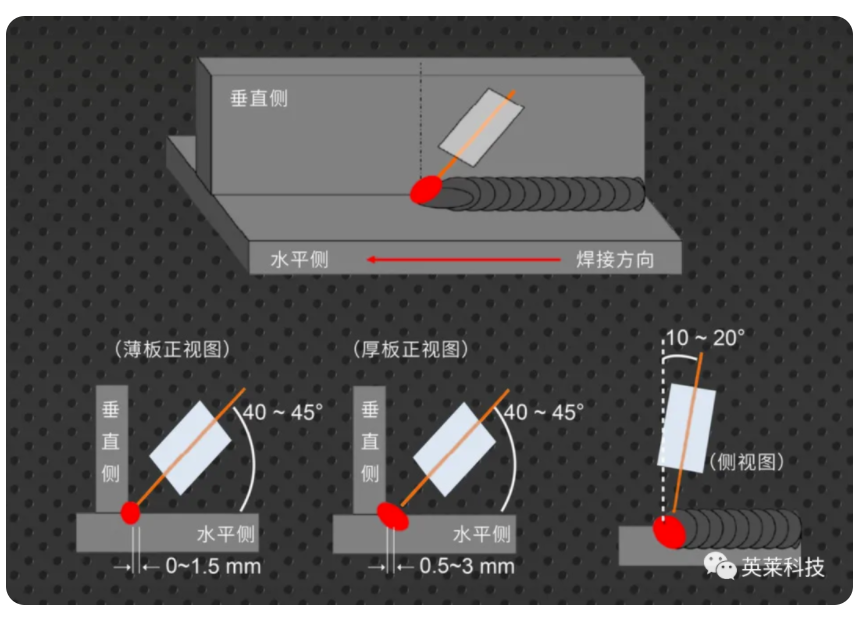 垂直侧

水平侧

焊接方向

（薄板正视图）

垂直侧

40 ~ 45°

水平侧

0~1.5 mm

（厚板正视图）

垂直侧

40 ~ 45°

水平侧

0.5~3 mm

10 ~ 20°

（侧视图）

英莱科技